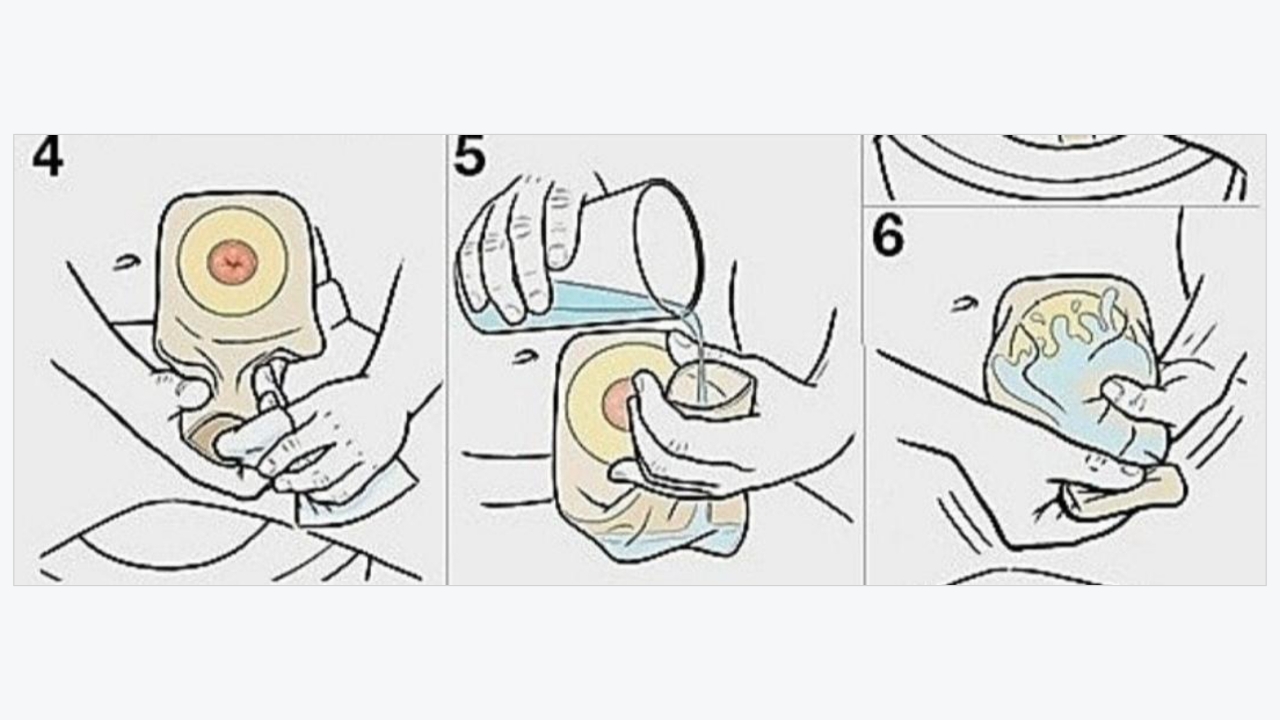 4

5

6